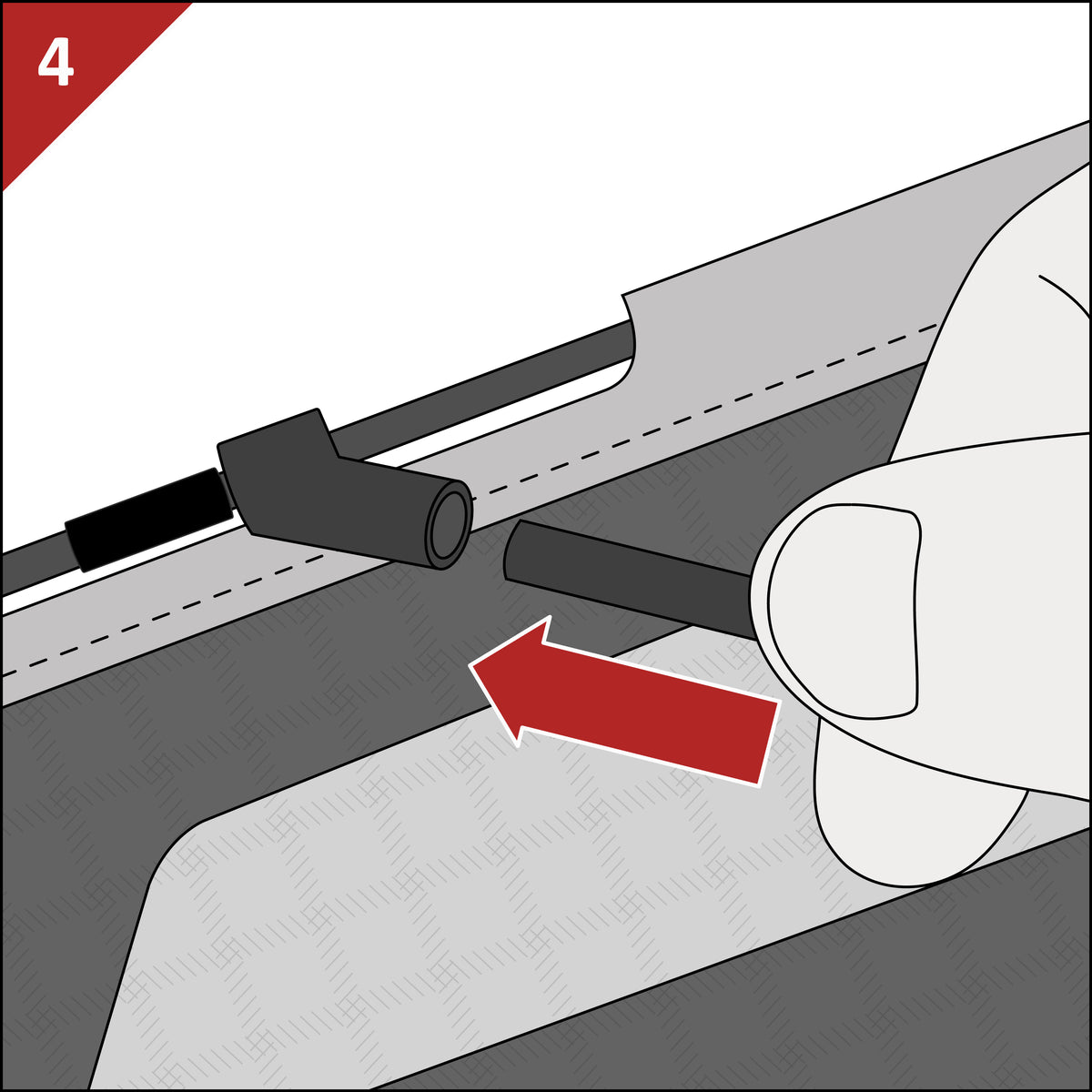 4